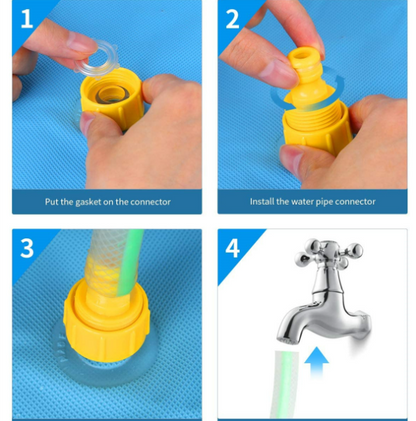 1

Put the gasket on the connector

2

Install the water pipe connector

3

4