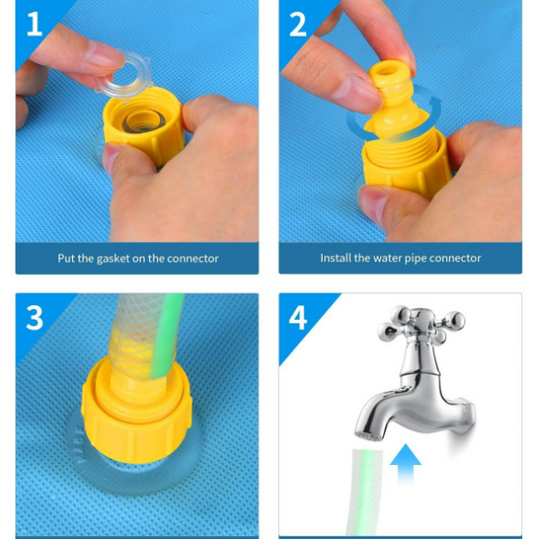 1

Put the gasket on the connector

2

Install the water pipe connector

3

4